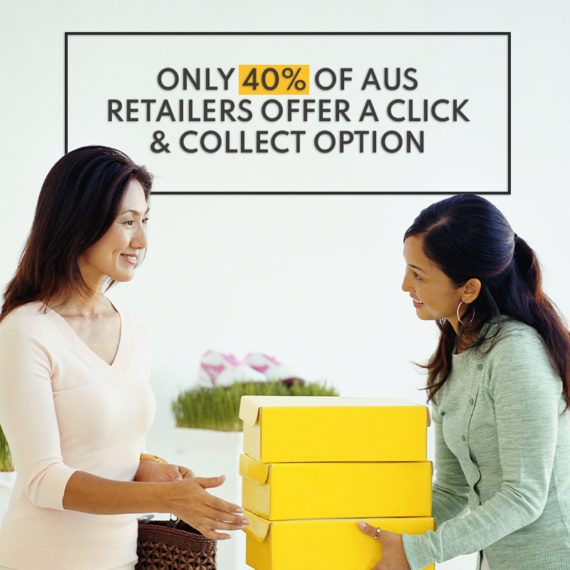 ONLY 40% OF AUS RETAILERS OFFER A CLICK & COLLECT OPTION