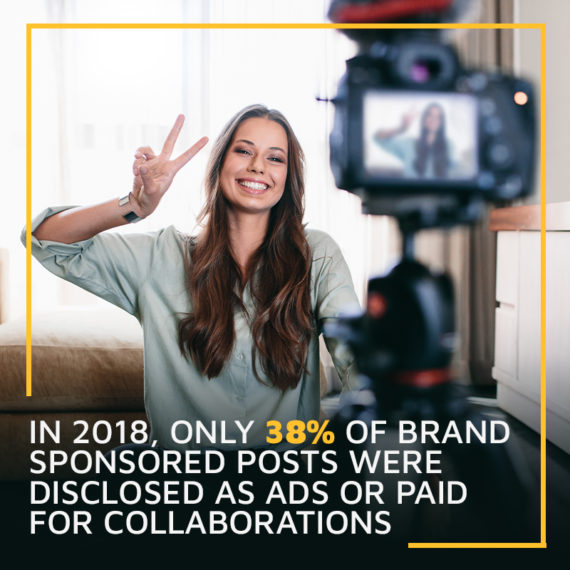 IN 2018, ONLY 38% OF BRAND SPONSORED POSTS WERE DISCLOSED AS ADS OR PAID FOR COLLABORATIONS